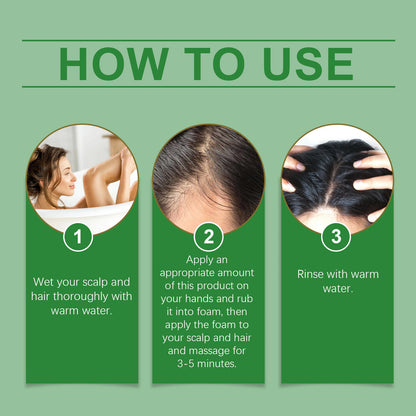 HOW TO USE

1

Wet your scalp and hair thoroughly with warm water.

2

Apply an appropriate amount of this product on your hands and rub it into foam, then apply the foam to your scalp and hair and massage for 3-5 minutes.

3

Rinse with warm water.