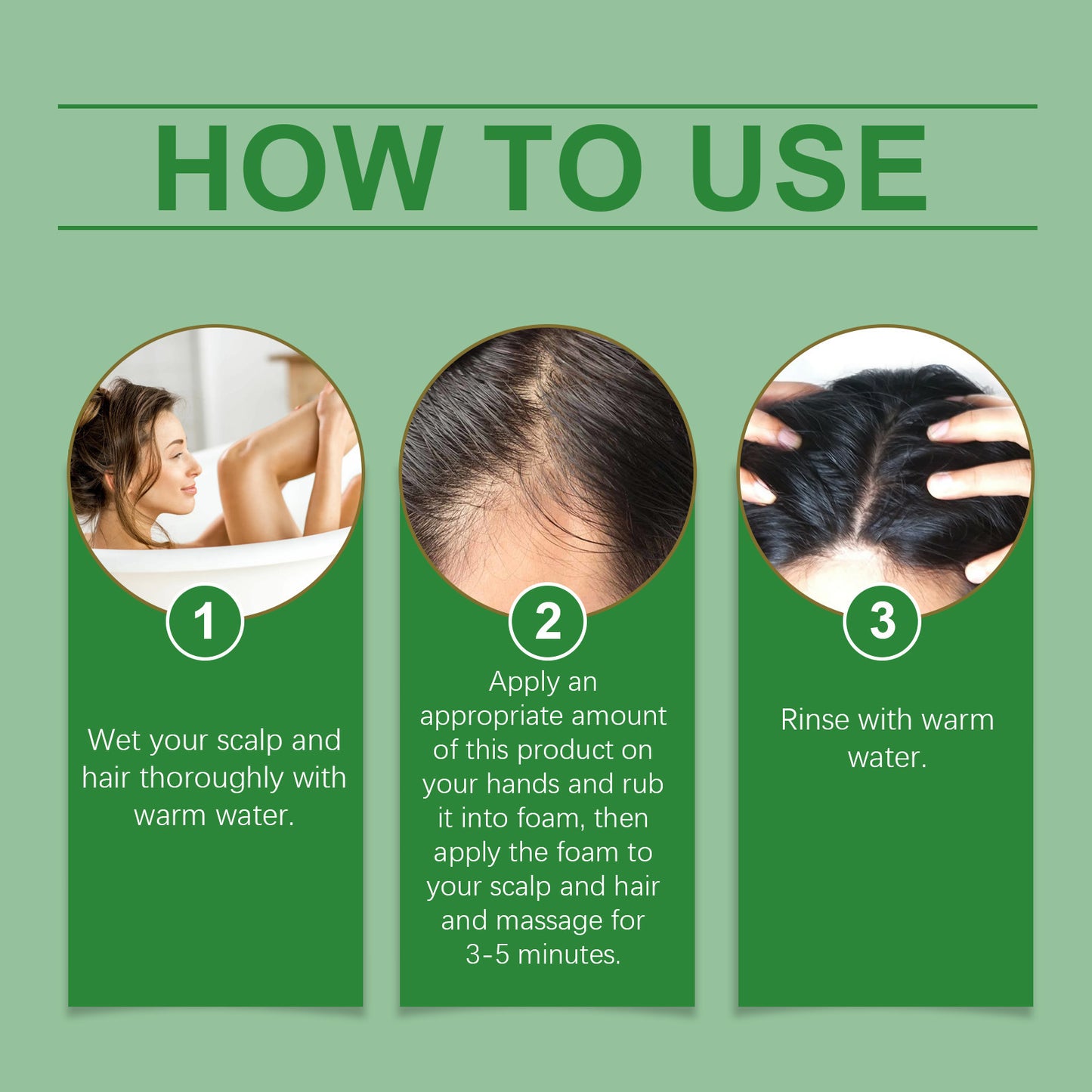 HOW TO USE

1

Wet your scalp and hair thoroughly with warm water.

2

Apply an appropriate amount of this product on your hands and rub it into foam, then apply the foam to your scalp and hair and massage for 3-5 minutes.

3

Rinse with warm water.